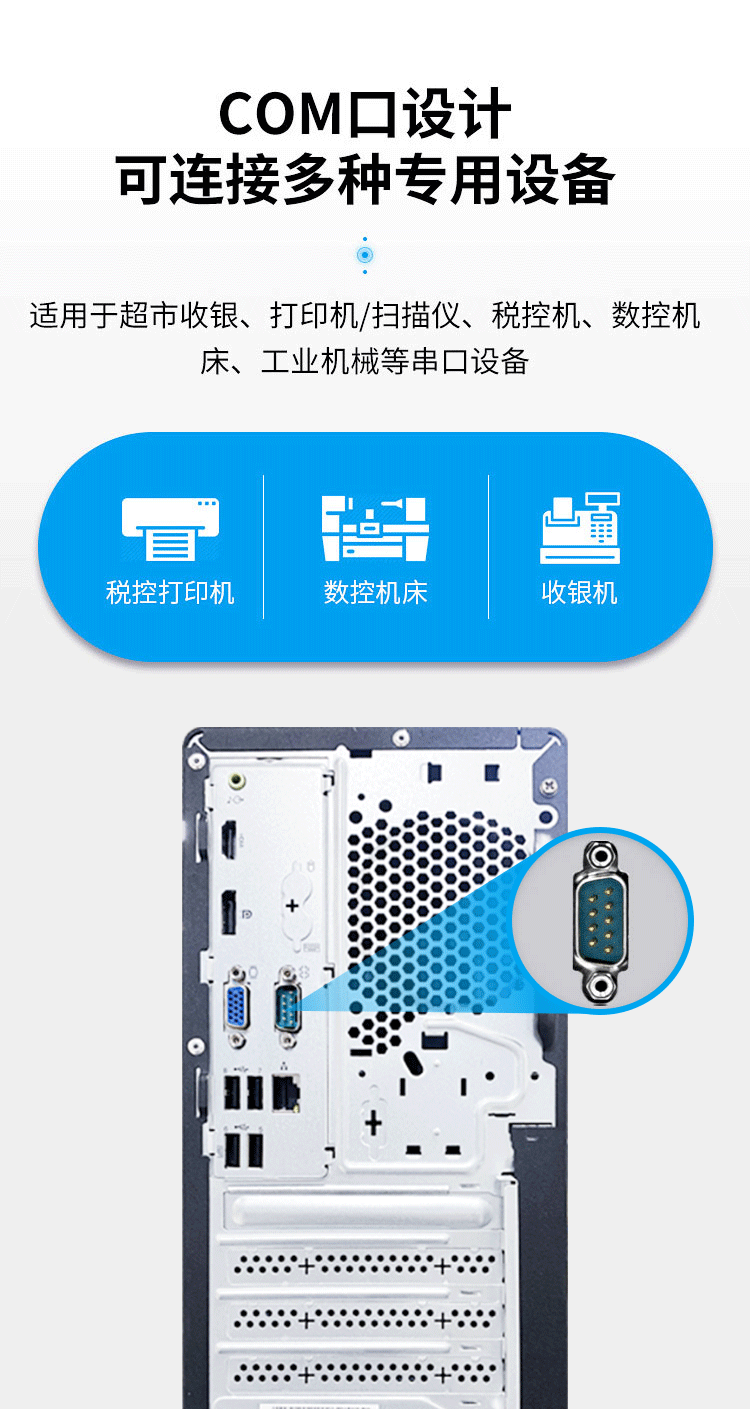 COM口设计
可连接多种专用设备

适用于超市收银、打印机/扫描仪、税控机、数控机床、工业机械等串口设备

税控打印机

数控机床

收银机