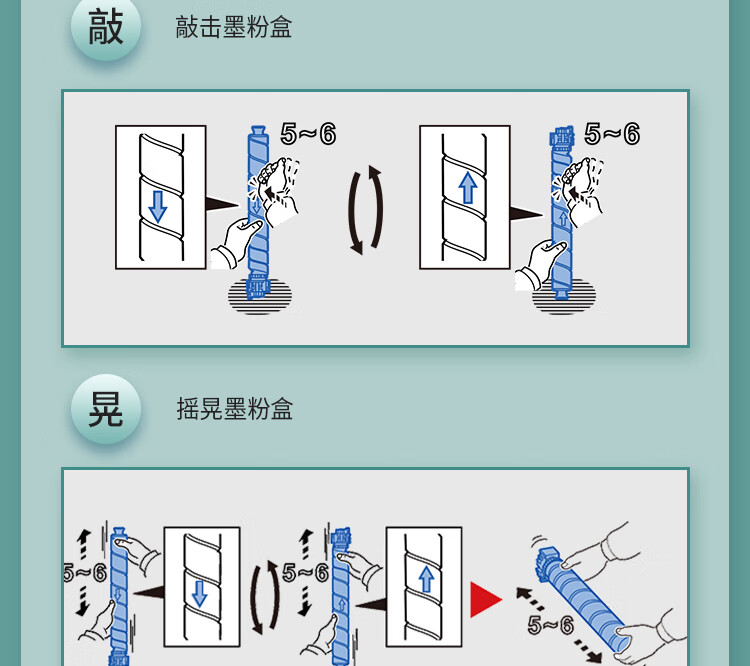 敲

敲击墨粉盒

5~6

5~6

晃

摇晃墨粉盒

5~6

5~6

5~6